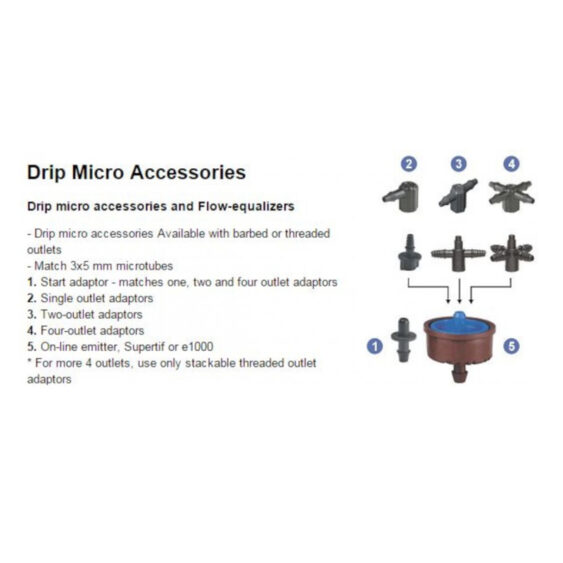 Drip Micro Accessories

Drip micro accessories and Flow-equalizers

- Drip micro accessories Available with barbed or threaded outlets
- Match 3x5 mm microtubes
1. Start adaptor - matches one, two and four outlet adaptors
2. Single outlet adaptors
3. Two-outlet adaptors
4. Four-outlet adaptors
5. On-line emitter, Supertif or e1000
* For more 4 outlets, use only stackable threaded outlet adaptors

2 3 4

1 5